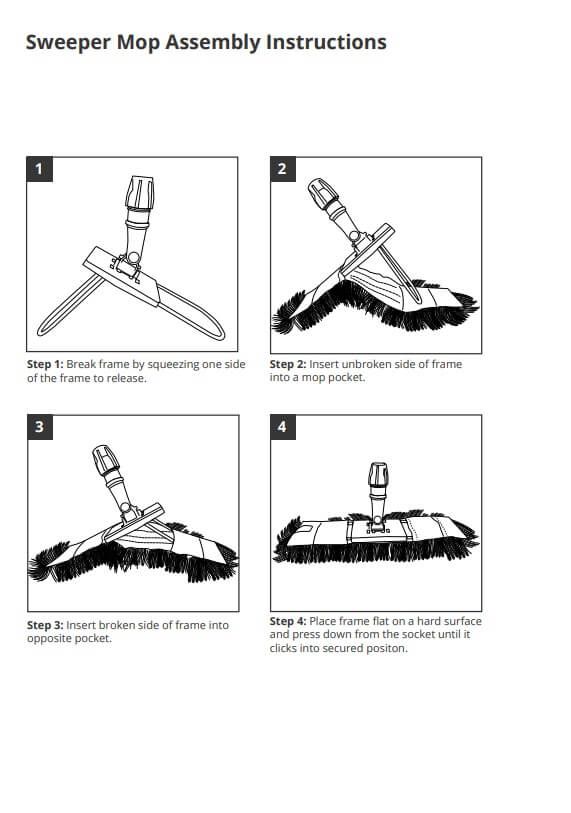 Sweeper Mop Assembly Instructions

1

Step 1: Break frame by squeezing one side of the frame to release.

2

Step 2: Insert unbroken side of frame into a mop pocket.

3

Step 3: Insert broken side of frame into opposite pocket.

4

Step 4: Place frame flat on a hard surface and press down from the socket until it clicks into secured positon.