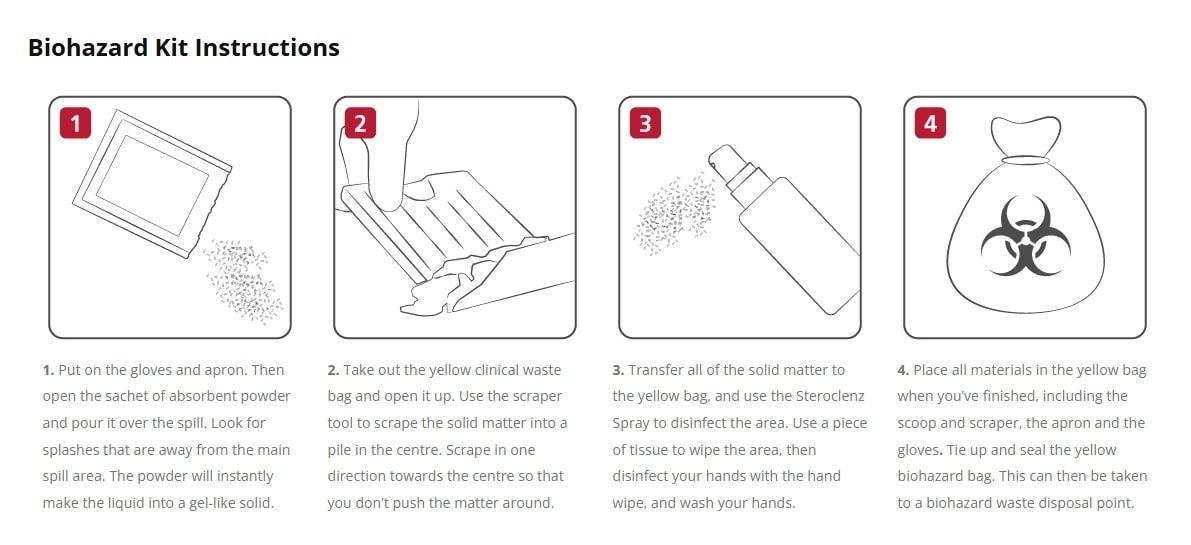 Biohazard Kit Instructions

1

2

3

4

1. Put on the gloves and apron. Then open the sachet of absorbent powder and pour it over the spill. Look for splashes that are away from the main spill area. The powder will instantly make the liquid into a gel-like solid.

2. Take out the yellow clinical waste bag and open it up. Use the scraper tool to scrape the solid matter into a pile in the centre. Scrape in one direction towards the centre so that you don't push the matter around.

3. Transfer all of the solid matter to the yellow bag, and use the Steroclenz Spray to disinfect the area. Use a piece of tissue to wipe the area, then disinfect your hands with the hand wipe, and wash your hands.

4. Place all materials in the yellow bag when you've finished, including the scoop and scraper, the apron and the gloves. Tie up and seal the yellow biohazard bag. This can then be taken to a biohazard waste disposal point.