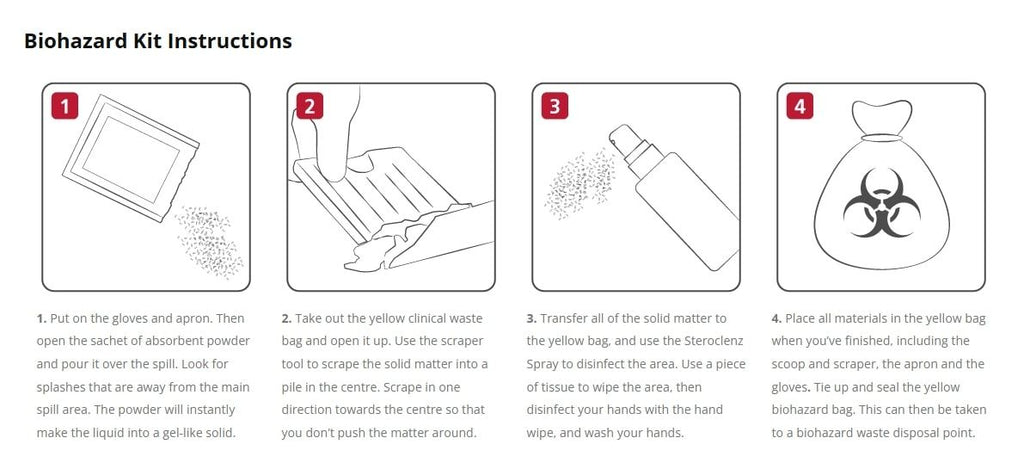 Biohazard Kit Instructions

1

2

3

4

1. Put on the gloves and apron. Then open the sachet of absorbent powder and pour it over the spill. Look for splashes that are away from the main spill area. The powder will instantly make the liquid into a gel-like solid.

2. Take out the yellow clinical waste bag and open it up. Use the scraper tool to scrape the solid matter into a pile in the centre. Scrape in one direction towards the centre so that you don't push the matter around.

3. Transfer all of the solid matter to the yellow bag, and use the Steroclenz Spray to disinfect the area. Use a piece of tissue to wipe the area, then disinfect your hands with the hand wipe, and wash your hands.

4. Place all materials in the yellow bag when you've finished, including the scoop and scraper, the apron and the gloves. Tie up and seal the yellow biohazard bag. This can then be taken to a biohazard waste disposal point.